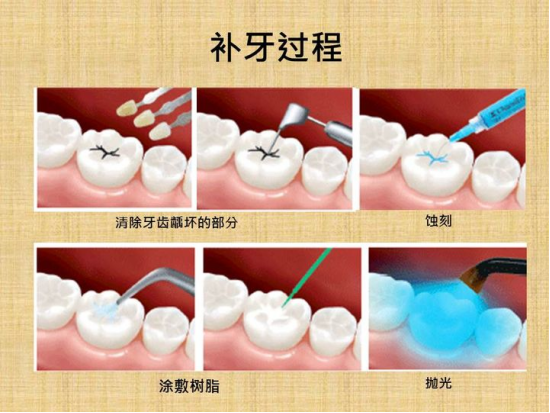 补牙过程

清除牙齿龋坏的部分

蚀刻

涂敷树脂

抛光